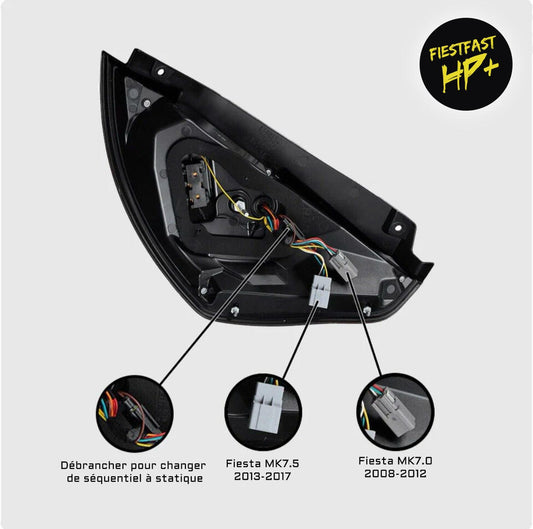 FIESTFAST HP+

Débrancher pour changer de séquentiel à statique

Fiesta MK7.5
2013-2017

Fiesta MK7.0
2008-2012